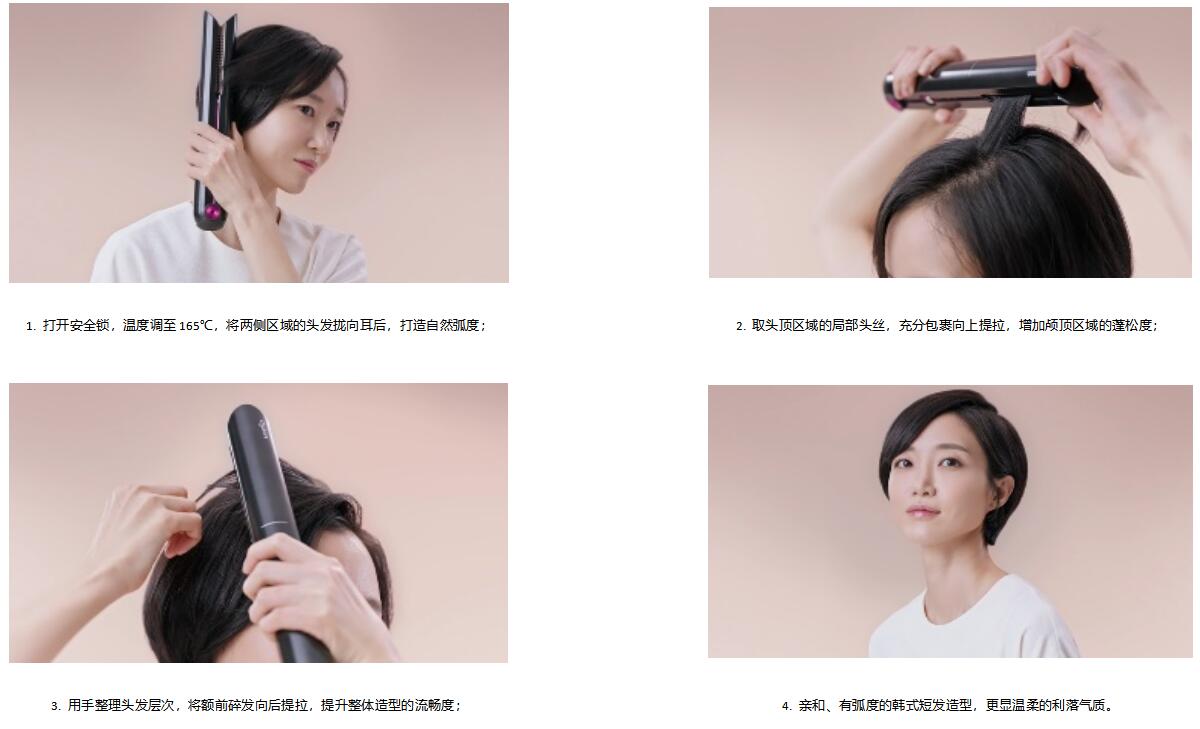 1. 打开安全锁，温度调至 165℃，将两侧区域的头发拢向耳后，打造自然弧度；

2. 取头顶区域的局部头丝，充分包裹向上提拉，增加颅顶区域的蓬松度；

3. 用手整理头发层次，将额前碎发向后提拉，提升整体造型的流畅度；

4. 亲和、有弧度的韩式短发造型，更显温柔的利落气质。